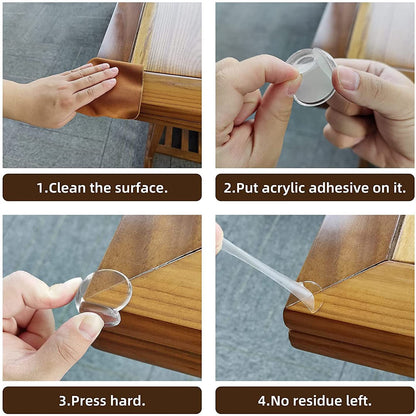 1.Clean the surface.

2.Put acrylic adhesive on it.

3.Press hard.

4.No residue left.