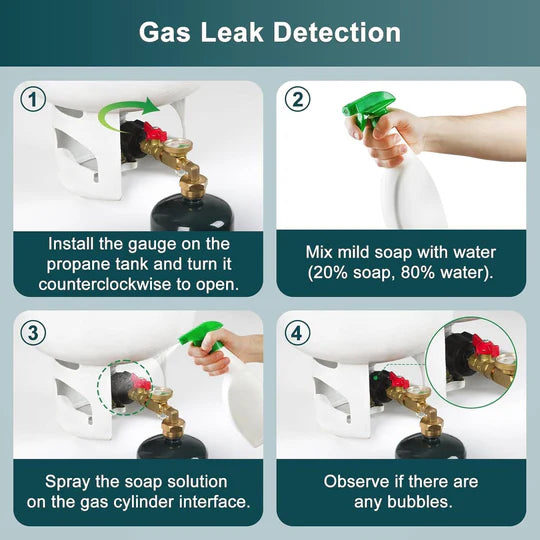 Gas Leak Detection

1

Install the gauge on the propane tank and turn it counterclockwise to open.

2

Mix mild soap with water (20% soap, 80% water).

3

Spray the soap solution on the gas cylinder interface.

4

Observe if there are any bubbles.