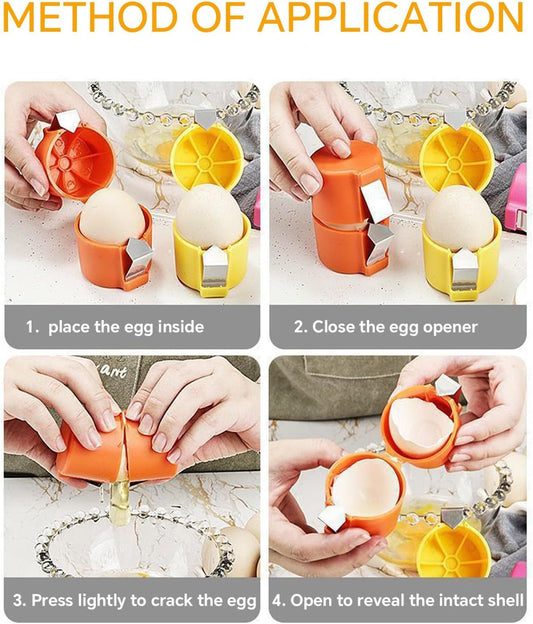 METHOD OF APPLICATION

1. place the egg inside

2. Close the egg opener

3. Press lightly to crack the egg

4. Open to reveal the intact shell